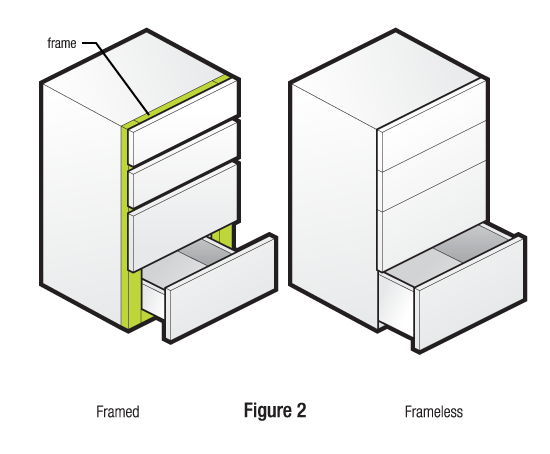 frame

Framed

Figure 2

Frameless